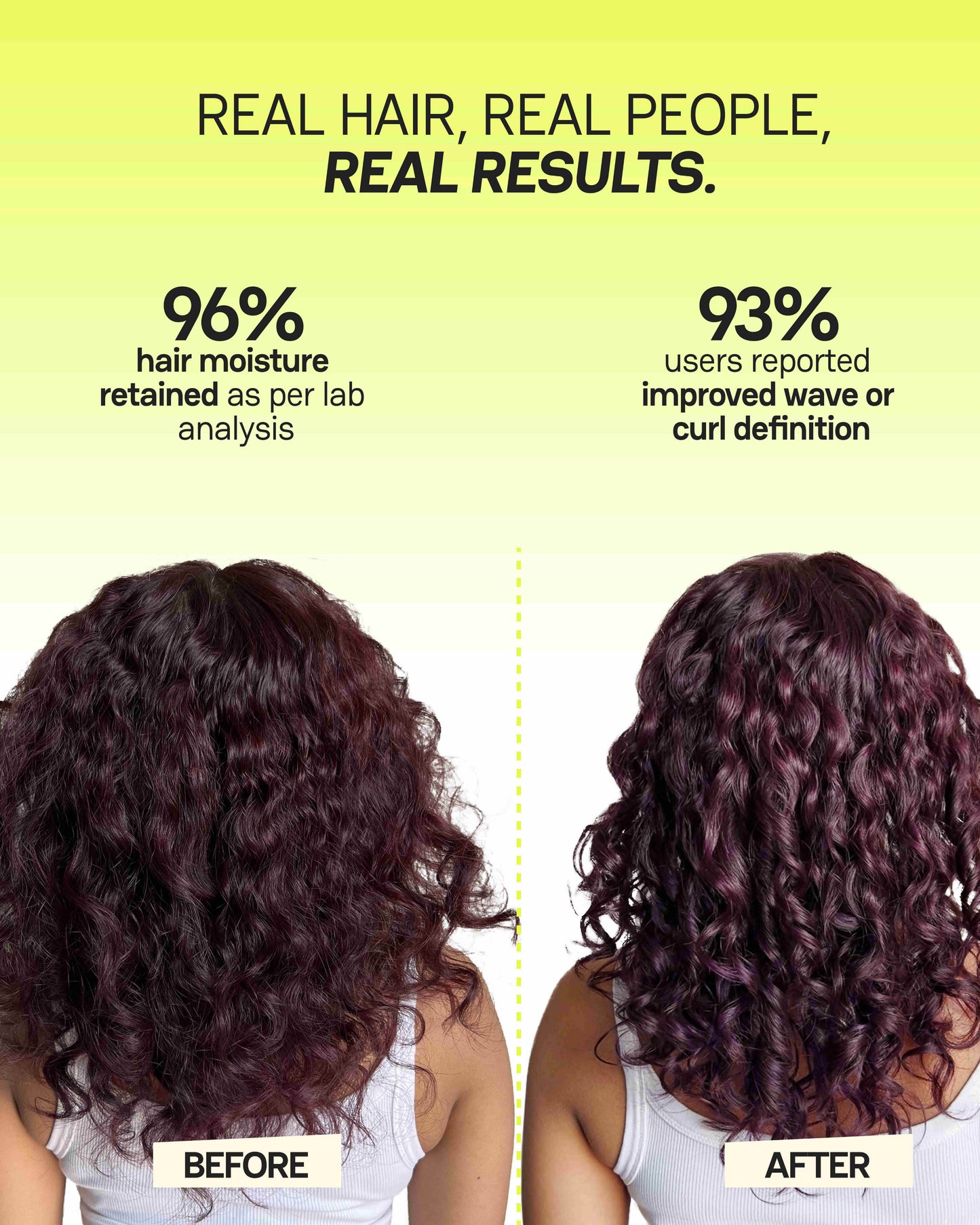 REAL HAIR, REAL PEOPLE,
REAL RESULTS.

96%
hair moisture retained as per lab analysis

93%
users reported improved wave or curl definition

BEFORE

AFTER