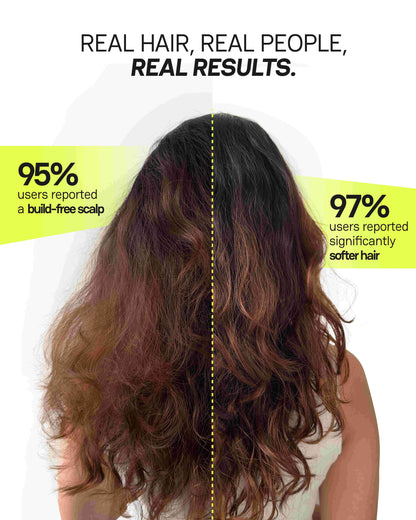 REAL HAIR, REAL PEOPLE,
REAL RESULTS.

95%
users reported
a build-free scalp

97%
users reported
significantly
softer hair