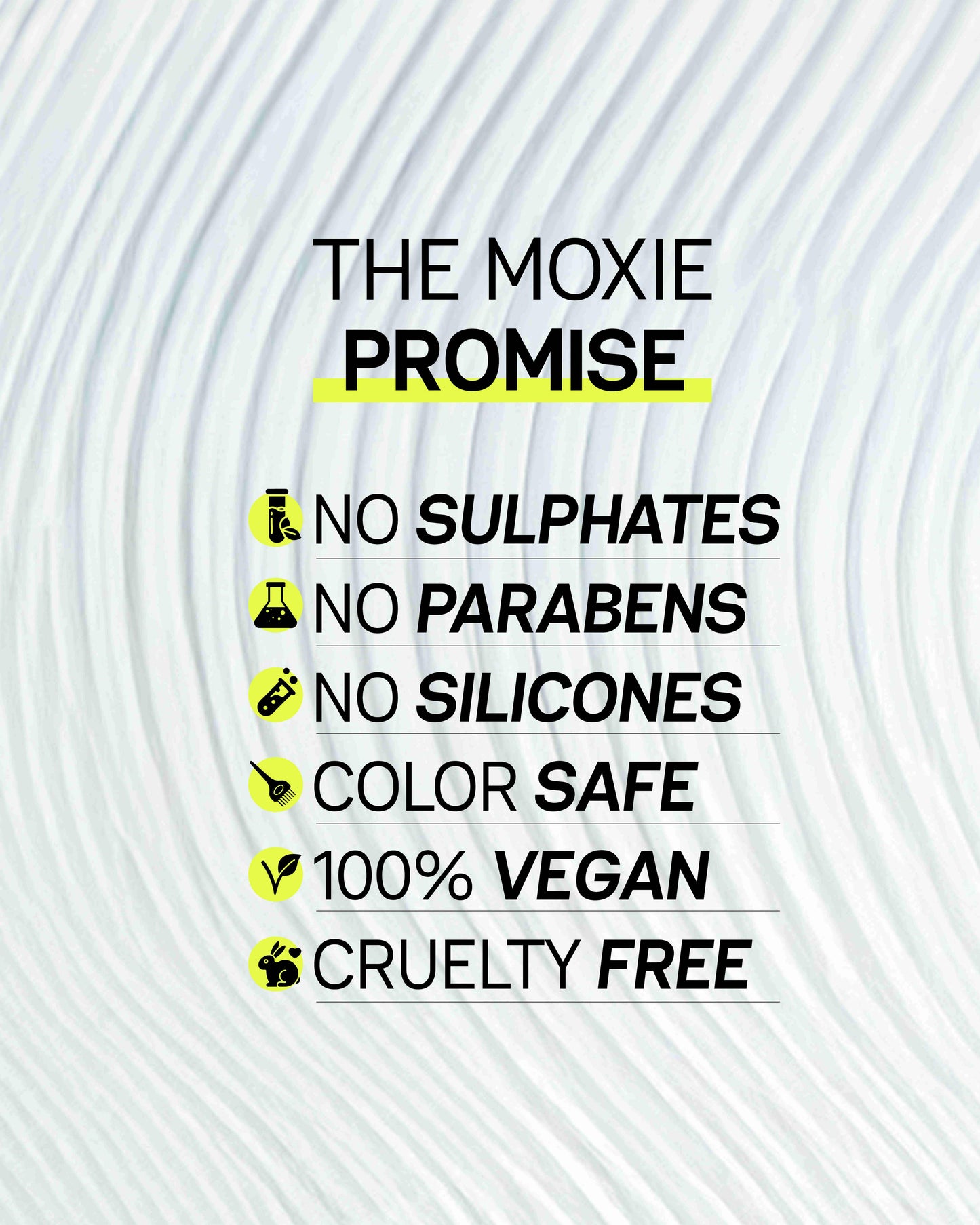 THE MOXIE
PROMISE

NO SULPHATES
NO PARABENS
NO SILICONES
COLOR SAFE
100% VEGAN
CRUELTY FREE