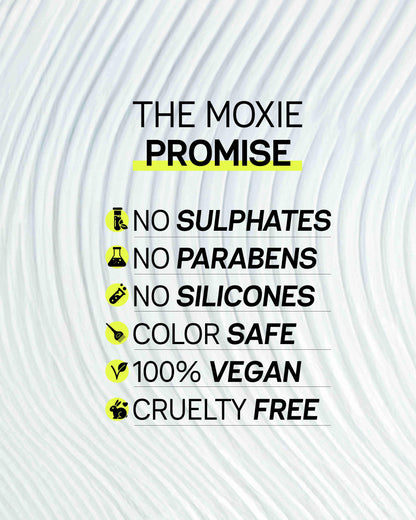 THE MOXIE
PROMISE

NO SULPHATES
NO PARABENS
NO SILICONES
COLOR SAFE
100% VEGAN
CRUELTY FREE